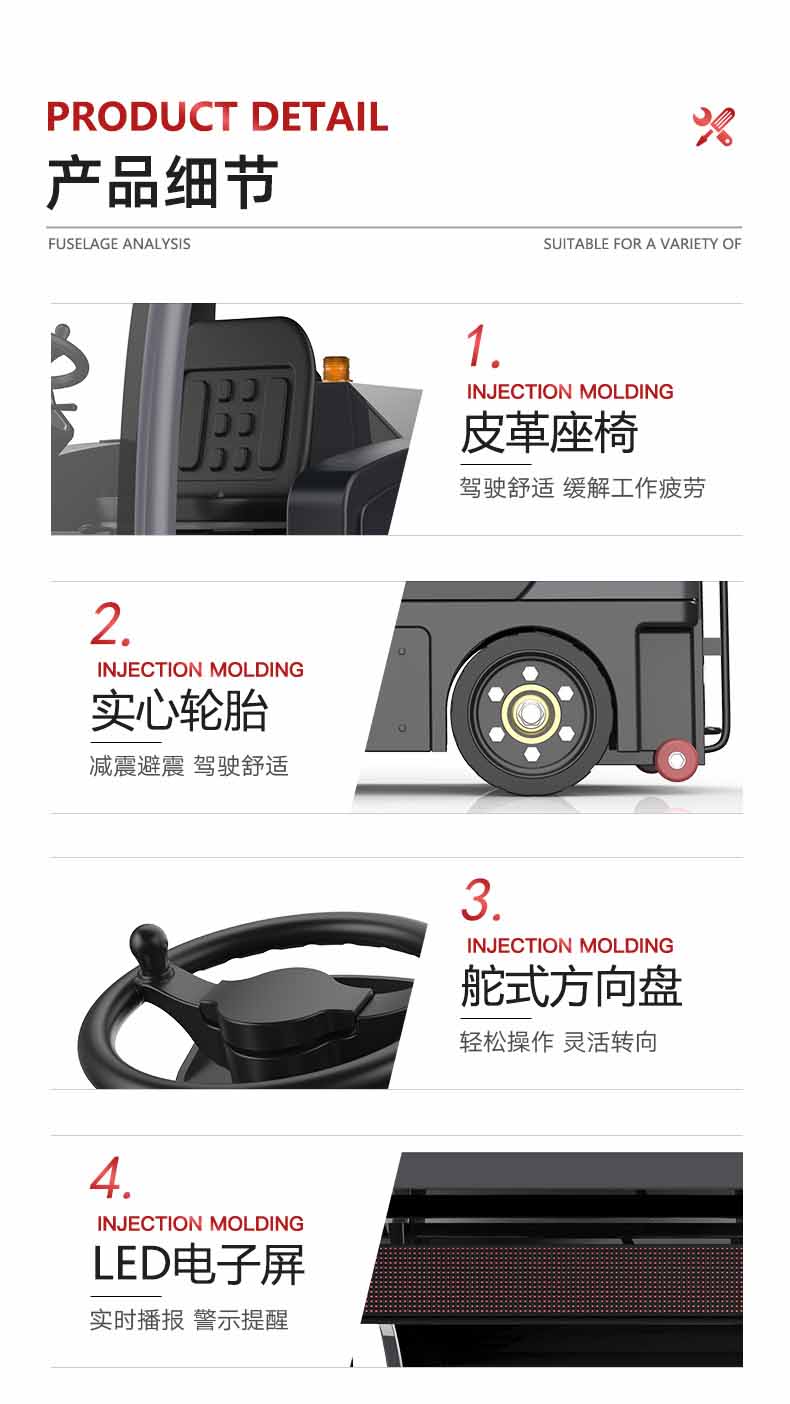 PRODUCT DETAIL
产品细节

FUSELAGE ANALYSIS

SUITABLE FOR A VARIETY OF

1.
INJECTION MOLDING
皮革座椅
驾驶舒适 缓解工作疲劳

2.
INJECTION MOLDING
实心轮胎
减震避震 驾驶舒适

3.
INJECTION MOLDING
舵式方向盘
轻松操作 灵活转向

4.
INJECTION MOLDING
LED电子屏
实时播报 警示提醒